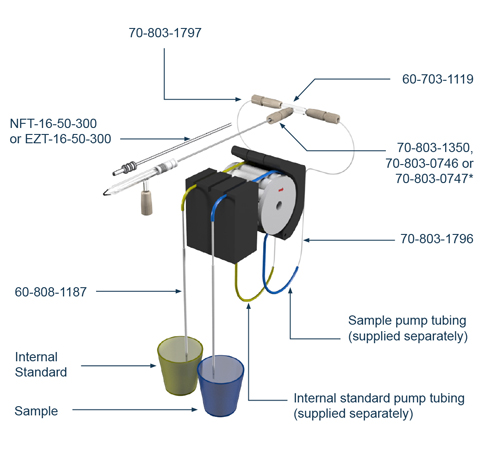 70-803-1797

60-703-1119

NFT-16-50-300
or EZT-16-50-300

70-803-1350,
70-803-0746 or
70-803-0747*

70-803-1796

60-808-1187

Sample pump tubing
(supplied separately)

Internal
Standard

Sample

Internal standard pump tubing
(supplied separately)